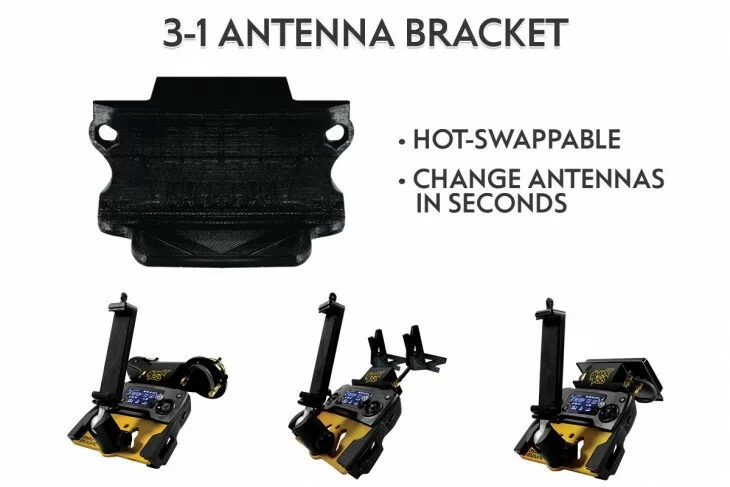 3-1 ANTENNA BRACKET

• HOT-SWAPPABLE

• CHANGE ANTENNAS IN SECONDS