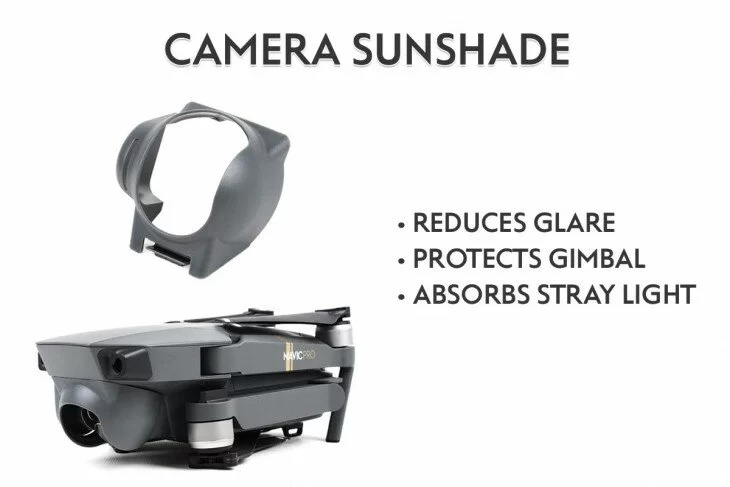 CAMERA SUNSHADE

• REDUCES GLARE
• PROTECTS GIMBAL
• ABSORBS STRAY LIGHT

MAVIC PRO