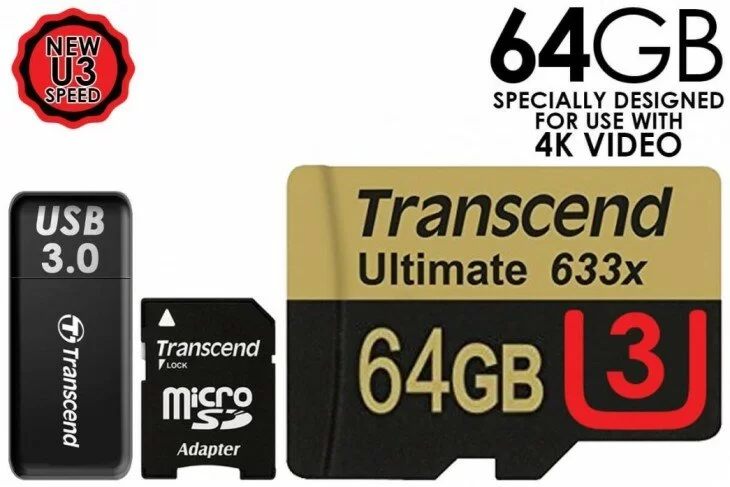 NEW
U3
SPEED

64GB
SPECIALLY DESIGNED
FOR USE WITH
4K VIDEO

USB
3.0

Transcend

Transcend
LOCK
micro SD
Adapter

Transcend
Ultimate 633x
64GB
3